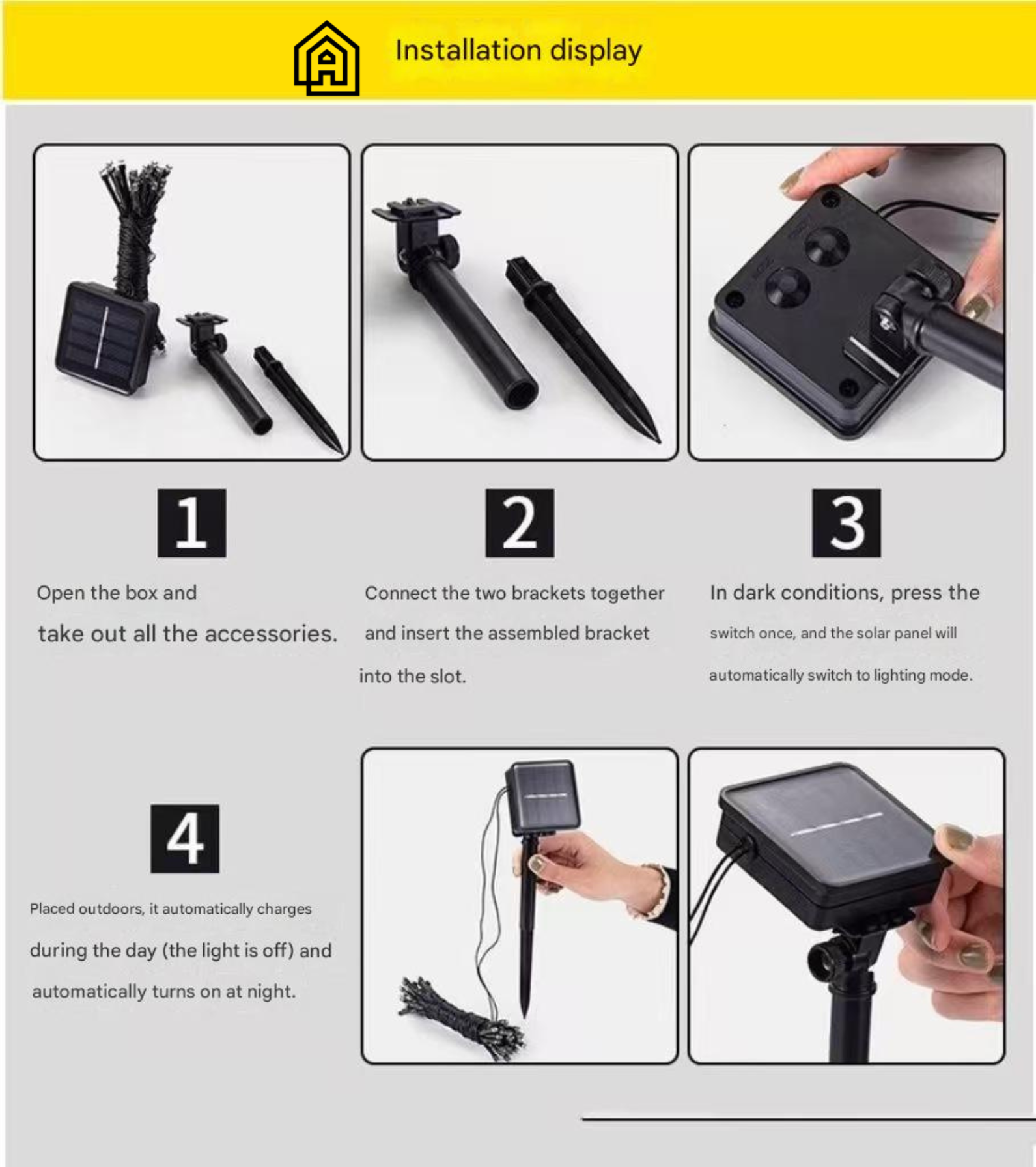 Installation display

1

Open the box and take out all the accessories.

2

Connect the two brackets together and insert the assembled bracket into the slot.

3

In dark conditions, press the switch once, and the solar panel will automatically switch to lighting mode.

4

Placed outdoors, it automatically charges during the day (the light is off) and automatically turns on at night.